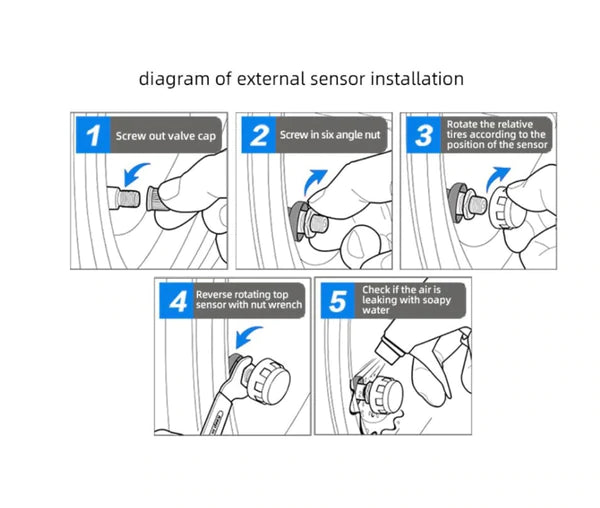 diagram of external sensor installation

1 Screw out valve cap

2 Screw in six angle nut

3 Rotate the relative tires according to the position of the sensor

4 Reverse rotating top sensor with nut wrench

5 Check if the air is leaking with soapy water